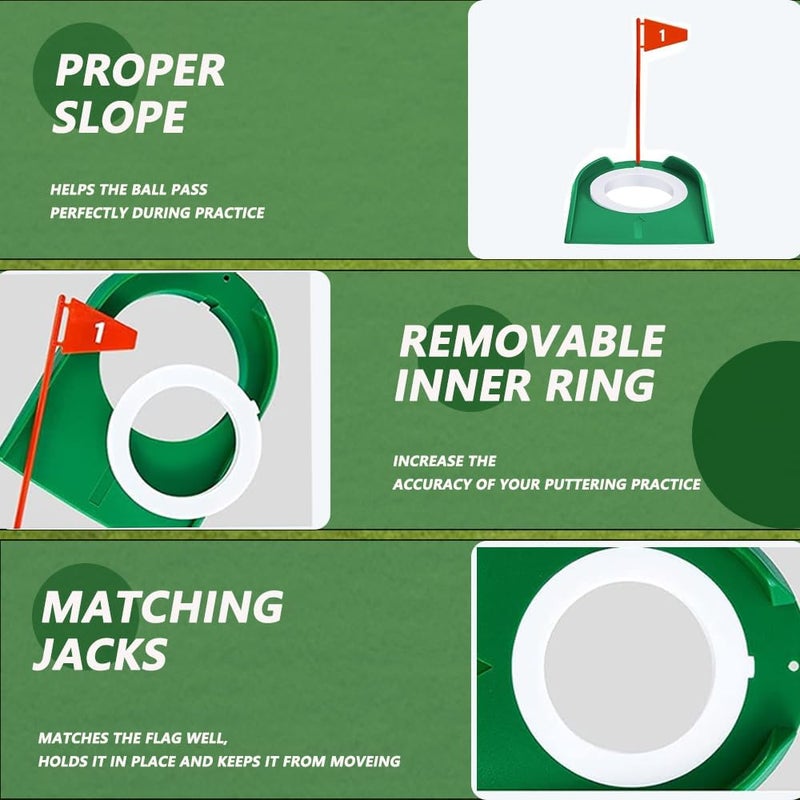 PROPER SLOPE

HELPS THE BALL PASS PERFECTLY DURING PRACTICE

1

1

REMOVABLE INNER RING

INCREASE THE ACCURACY OF YOUR PUTTERING PRACTICE

MATCHING JACKS

MATCHES THE FLAG WELL, HOLDS IT IN PLACE AND KEEPS IT FROM MOVEING